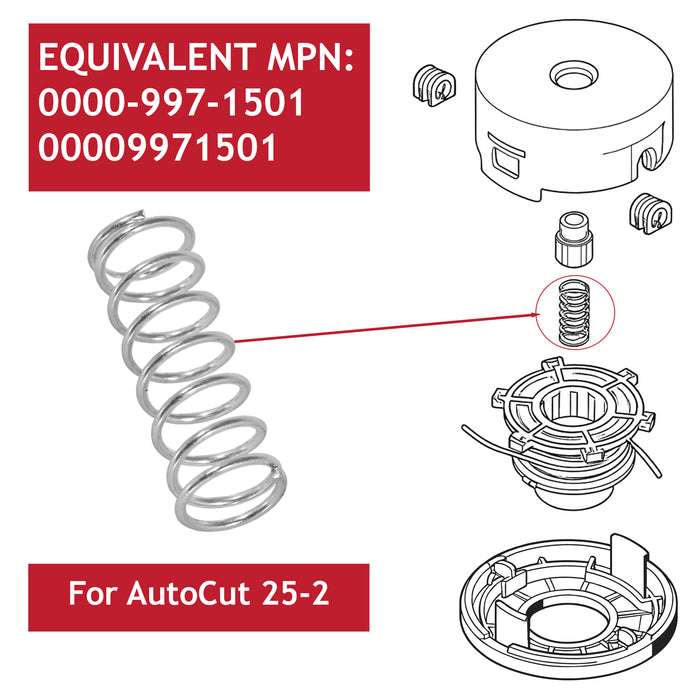 EQUIVALENT MPN:
0000-997-1501
00009971501

For AutoCut 25-2