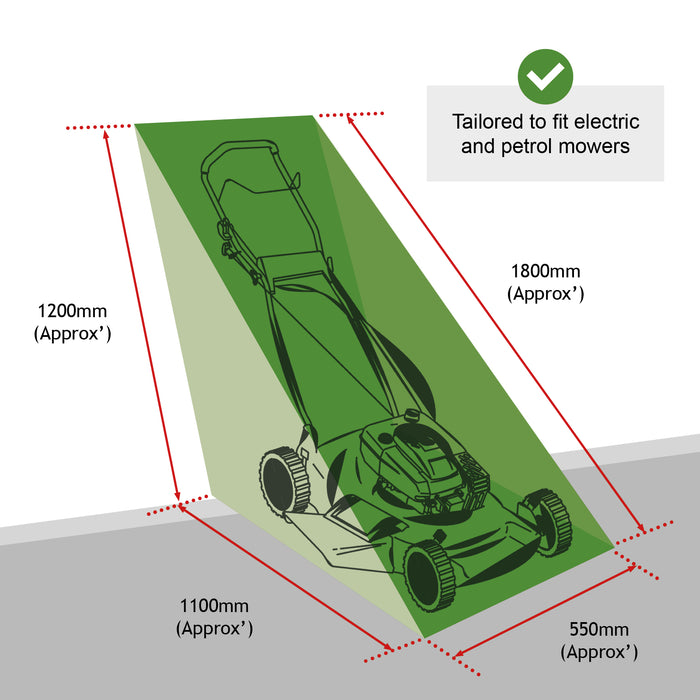 Tailored to fit electric and petrol mowers

1200mm
(Approx')

1800mm
(Approx')

1100mm
(Approx')

550mm
(Approx')