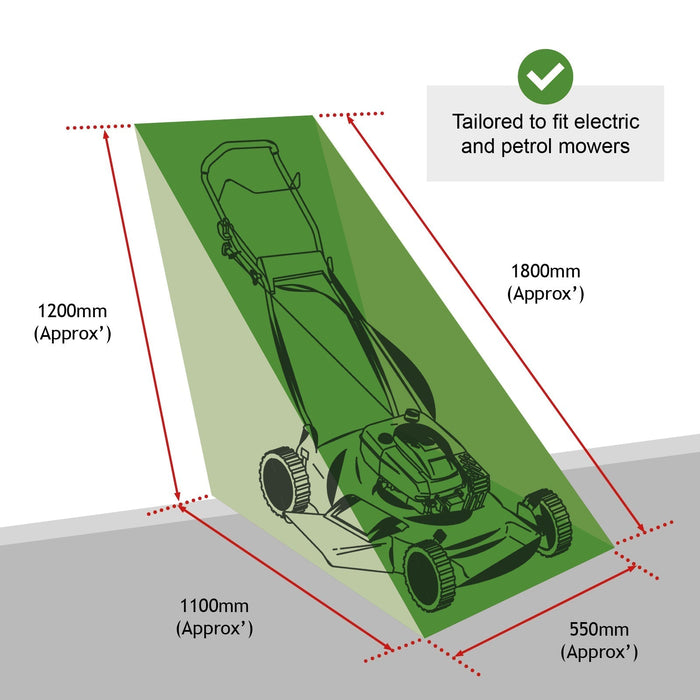 Tailored to fit electric and petrol mowers

1200mm
(Approx')

1800mm
(Approx')

1100mm
(Approx')

550mm
(Approx')