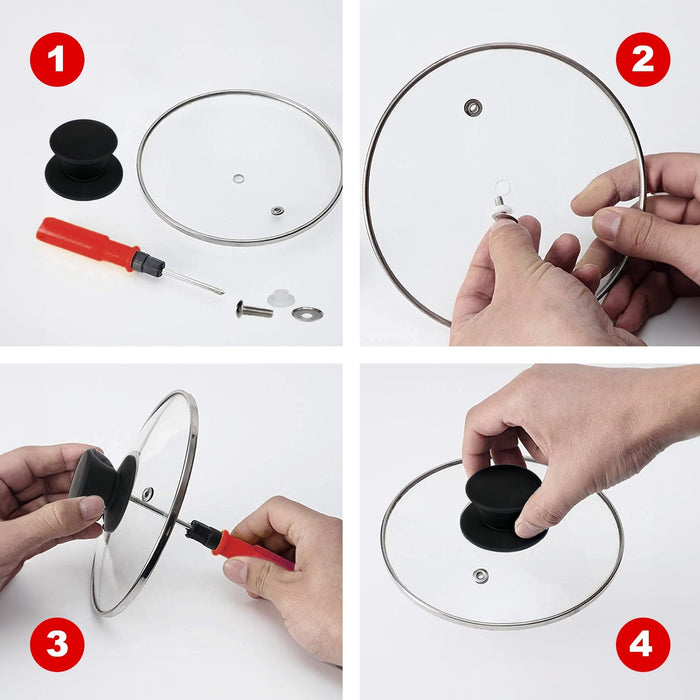 1

2

3

4