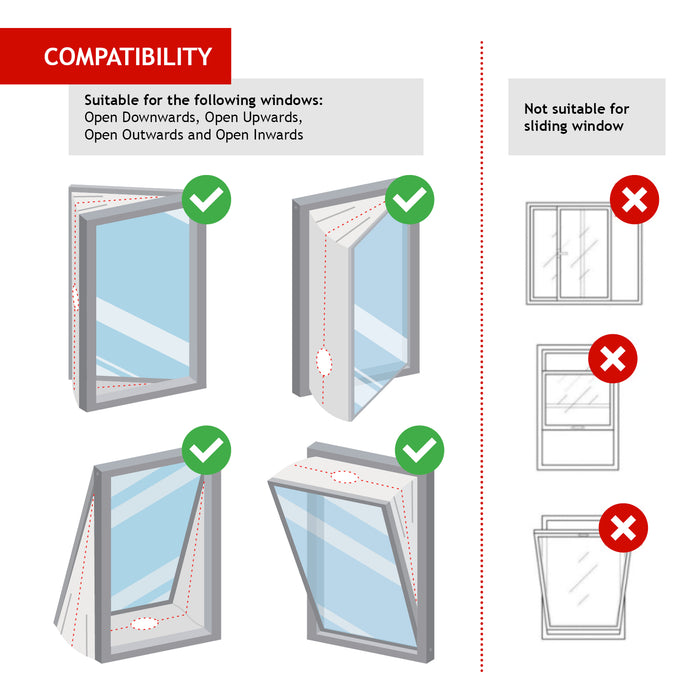 COMPATIBILITY

Suitable for the following windows:
Open Downwards, Open Upwards,
Open Outwards and Open Inwards

Not suitable for sliding window