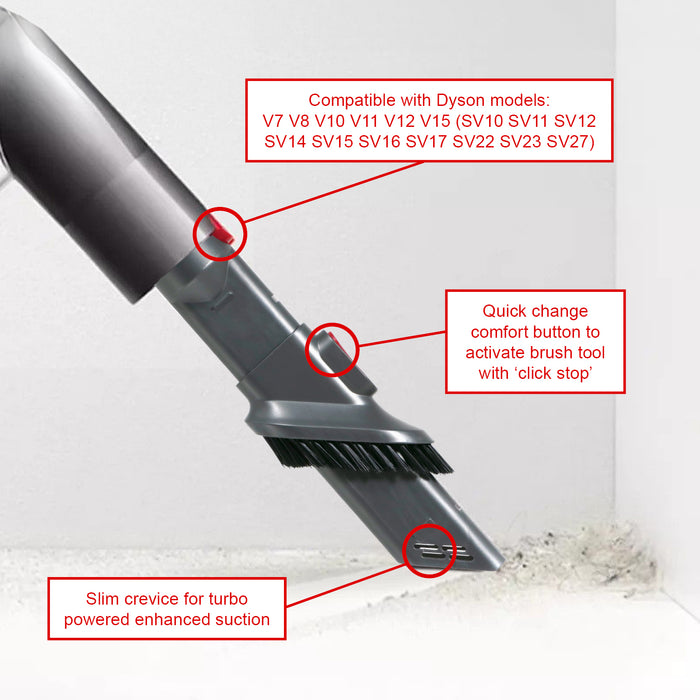 Compatible with Dyson models:
V7 V8 V10 V11 V12 V15 (SV10 SV11 SV12 SV14 SV15 SV16 SV17 SV22 SV23 SV27)

Quick change comfort button to activate brush tool with ‘click stop’

Slim crevice for turbo powered enhanced suction