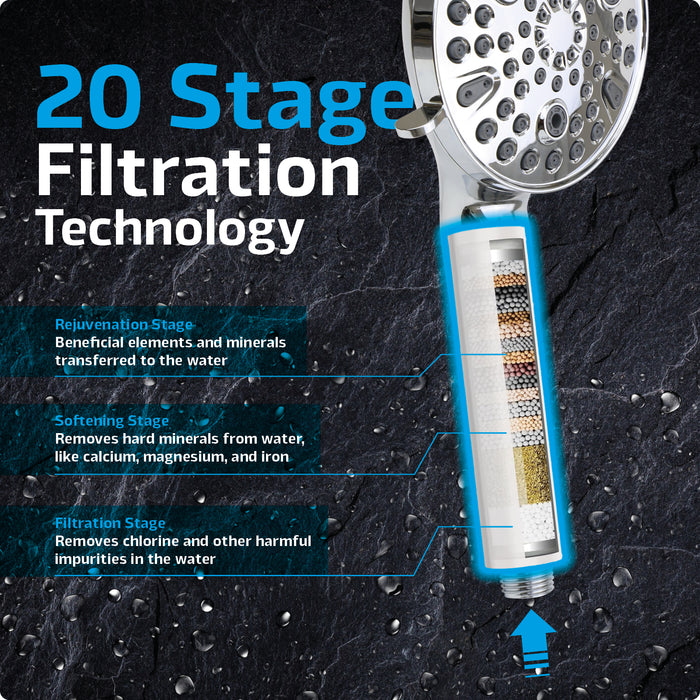 20 Stage Filtration Technology

Rejuvenation Stage
Beneficial elements and minerals transferred to the water

Softening Stage
Removes hard minerals from water, like calcium, magnesium, and iron

Filtration Stage
Removes chlorine and other harmful impurities in the water