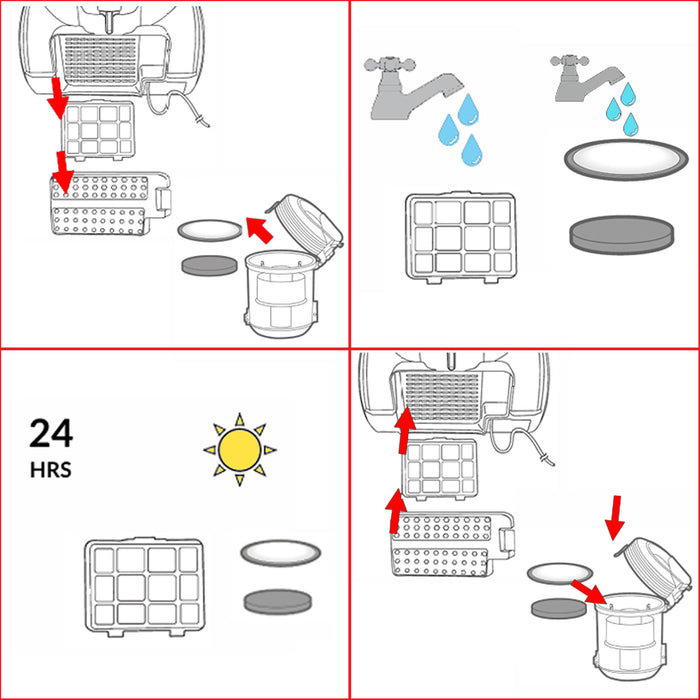 24
HRS