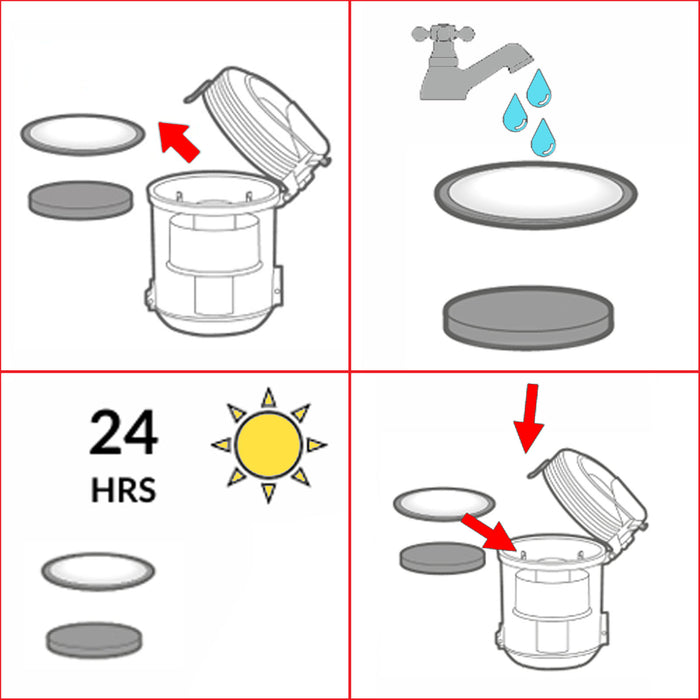 24
HRS