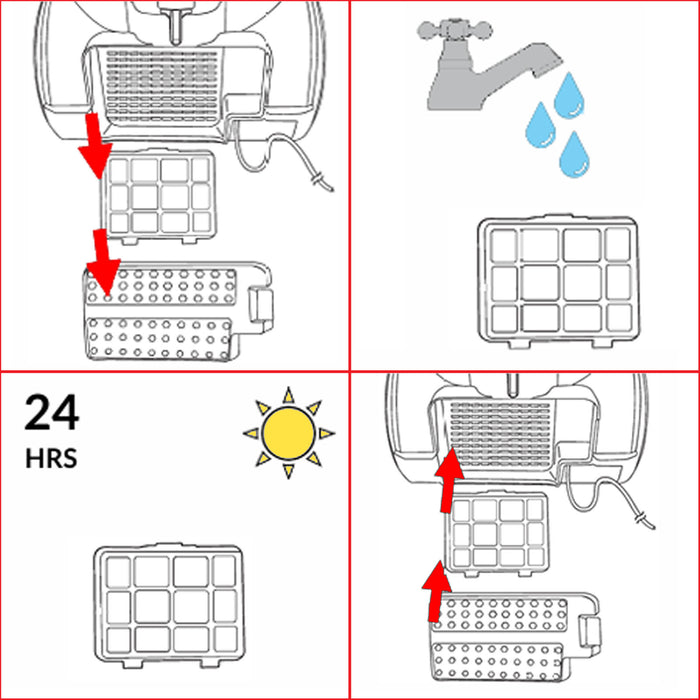 24
HRS