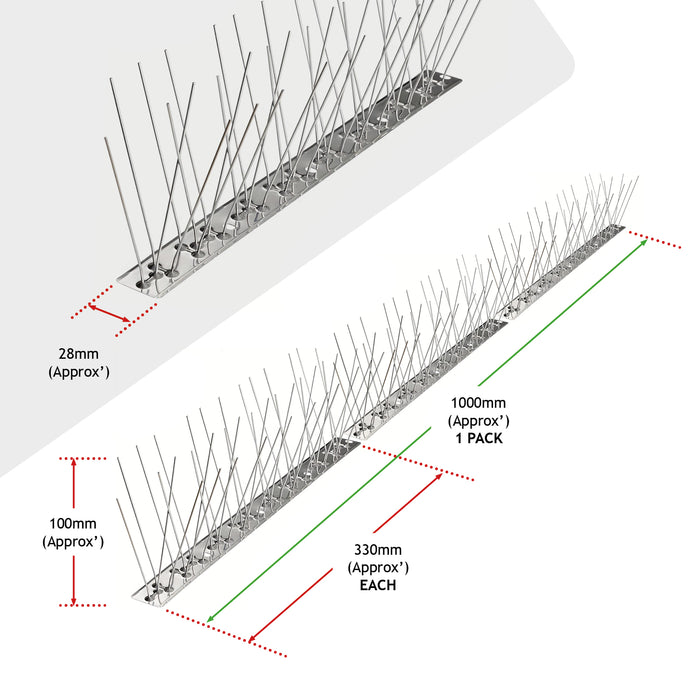 28mm
(Approx')

1000mm
(Approx')
1 PACK

100mm
(Approx')

330mm
(Approx')
EACH