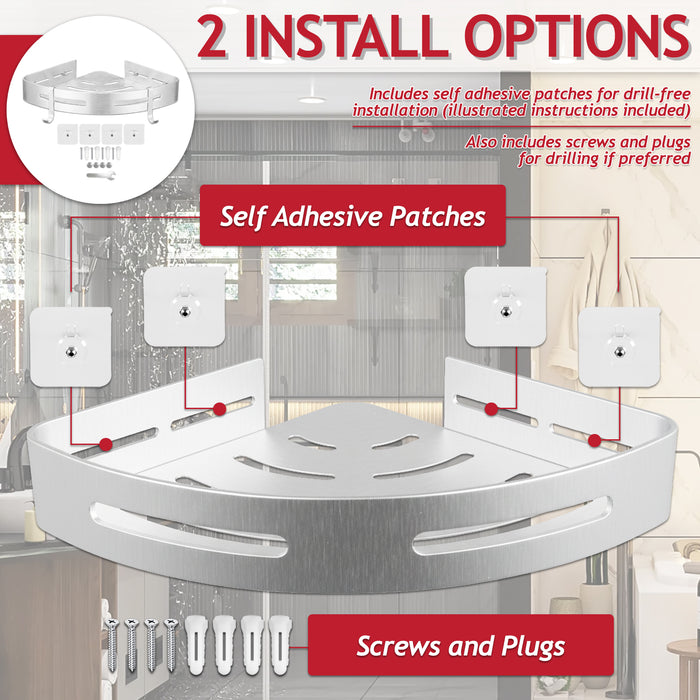 2 INSTALL OPTIONS

Includes self adhesive patches for drill-free installation (illustrated instructions included)

Also includes screws and plugs for drilling if preferred

Self Adhesive Patches

Screws and Plugs