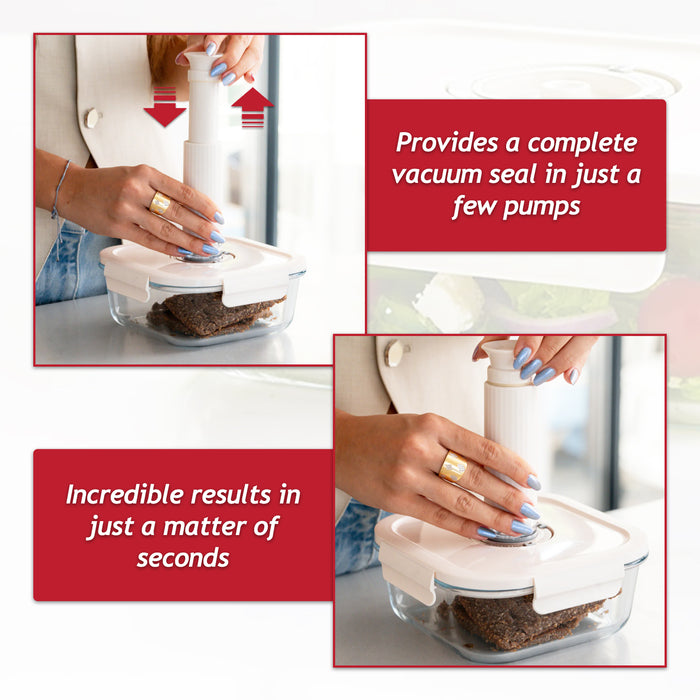 Provides a complete vacuum seal in just a few pumps

Incredible results in just a matter of seconds