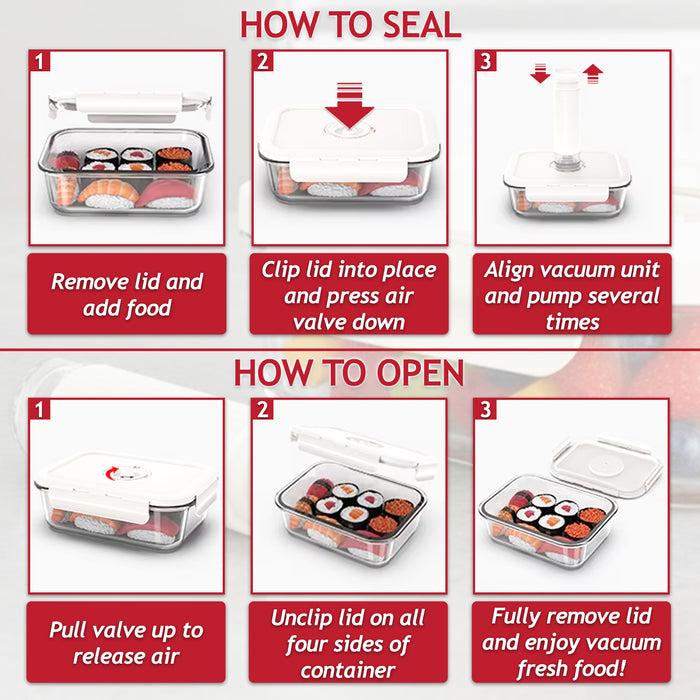 HOW TO SEAL

1

Remove lid and add food

2

Clip lid into place and press air valve down

3

Align vacuum unit and pump several times

HOW TO OPEN

1

Pull valve up to release air

2

Unclip lid on all four sides of container

3

Fully remove lid and enjoy vacuum fresh food!