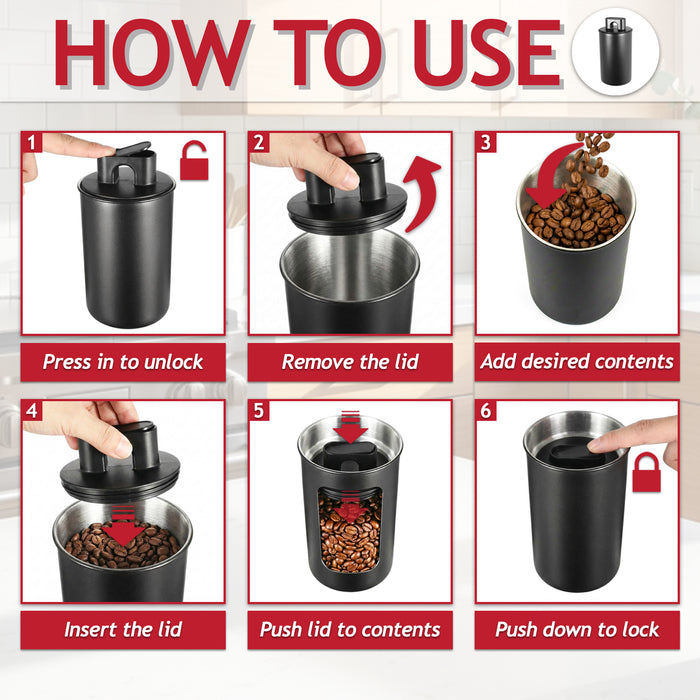 HOW TO USE

1
Press in to unlock

2
Remove the lid

3
Add desired contents

4
Insert the lid

5
Push lid to contents

6
Push down to lock