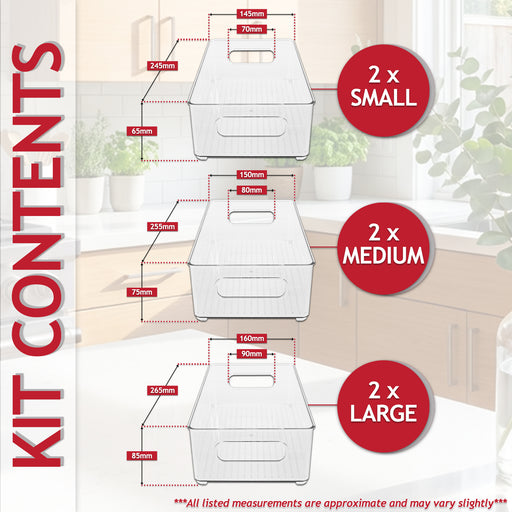 KIT CONTENTS

145mm
70mm
245mm
65mm
2 x SMALL

150mm
80mm
255mm
75mm
2 x MEDIUM

160mm
90mm
265mm
85mm
2 x LARGE

***All listed measurements are approximate and may vary slightly***