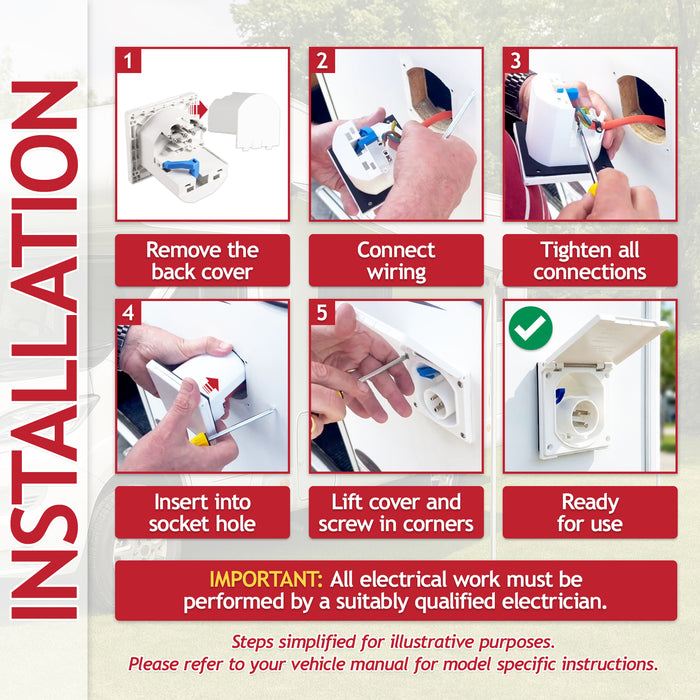 INSTALLATION

1

Remove the back cover

2

Connect wiring

3

Tighten all connections

4

Insert into socket hole

5

Lift cover and screw in corners

Ready for use

IMPORTANT: All electrical work must be performed by a suitably qualified electrician.

Steps simplified for illustrative purposes.
Please refer to your vehicle manual for model specific instructions.