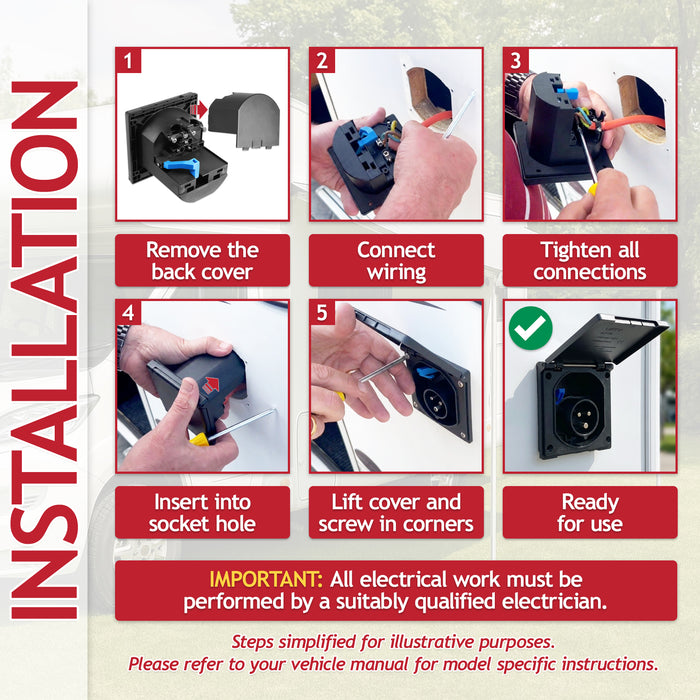 INSTALLATION

1
Remove the back cover

2
Connect wiring

3
Tighten all connections

4
Insert into socket hole

5
Lift cover and screw in corners

Ready for use

IMPORTANT: All electrical work must be performed by a suitably qualified electrician.

Steps simplified for illustrative purposes.
Please refer to your vehicle manual for model specific instructions.