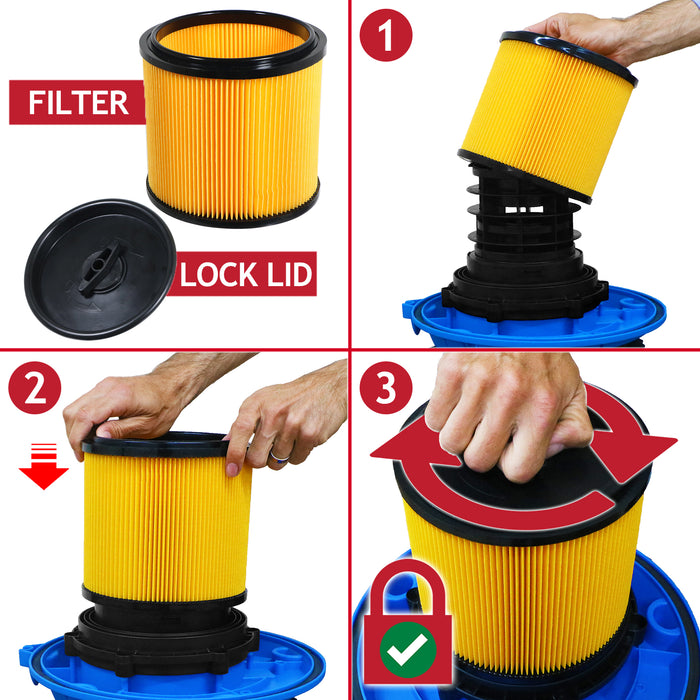 FILTER

LOCK LID

1

2

3