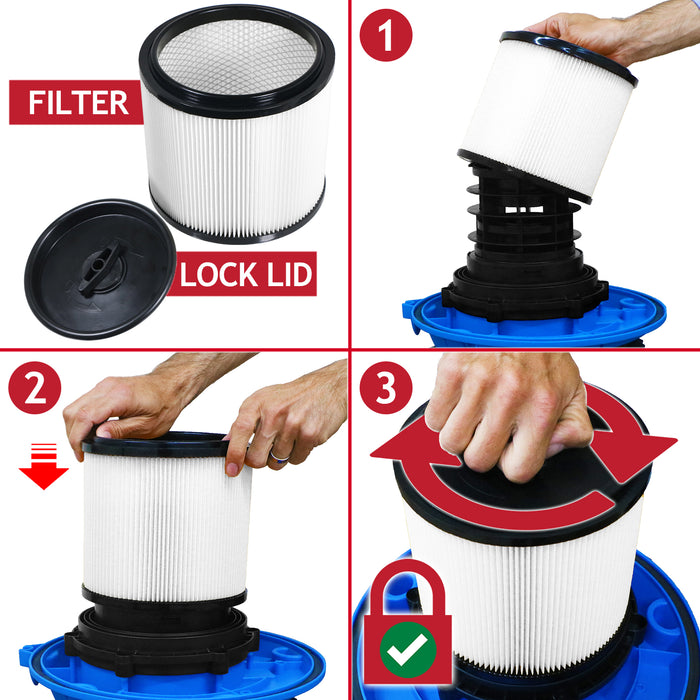 FILTER

LOCK LID

1

2

3