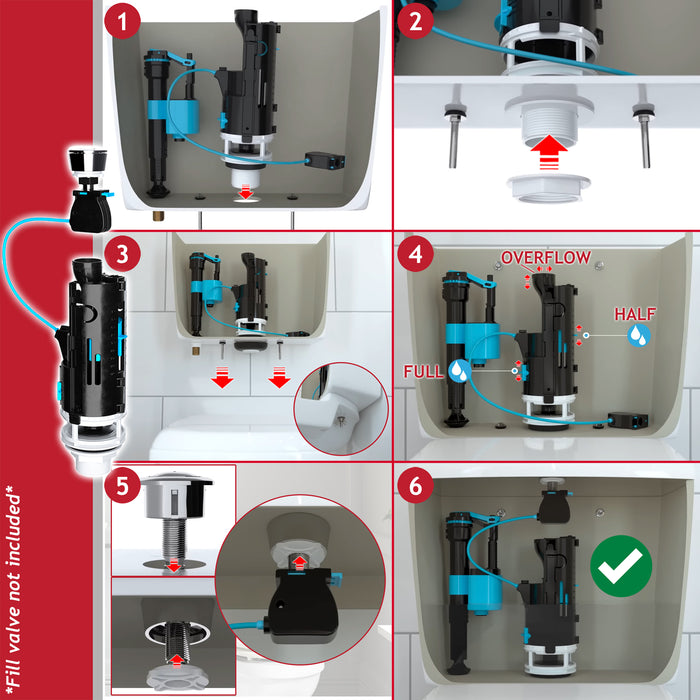 1

2

3

4

OVERFLOW

HALF

FULL

5

6

*Fill valve not included*