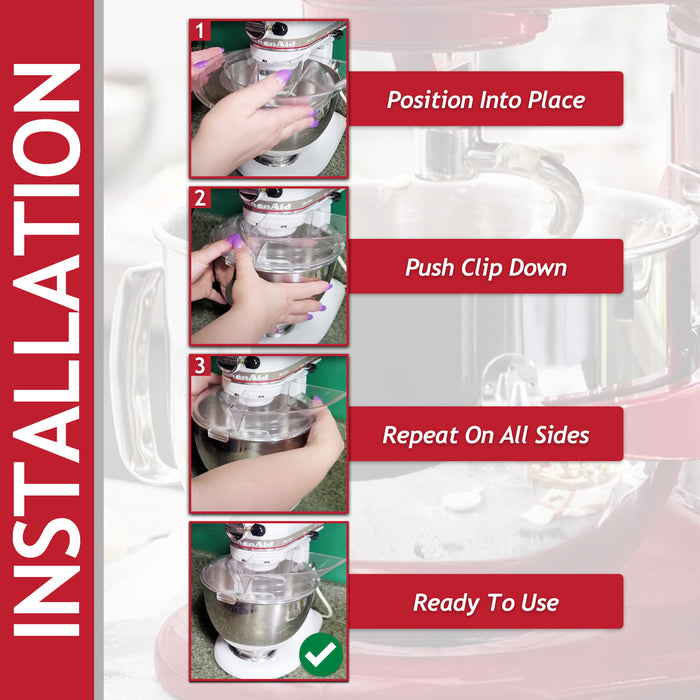 INSTALLATION

1
KitchenAid
Position Into Place

2
KitchenAid
Push Clip Down

3
KitchenAid
Repeat On All Sides

KitchenAid
Ready To Use