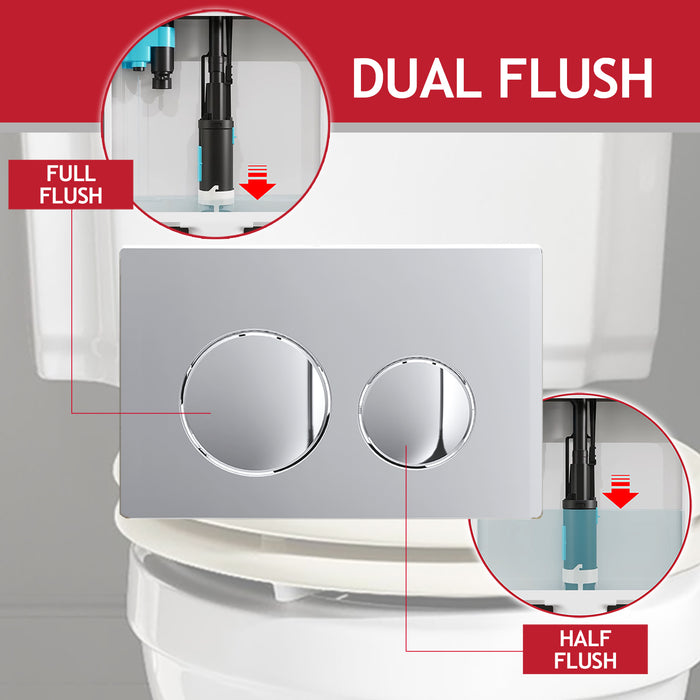 DUAL FLUSH

FULL FLUSH

HALF FLUSH