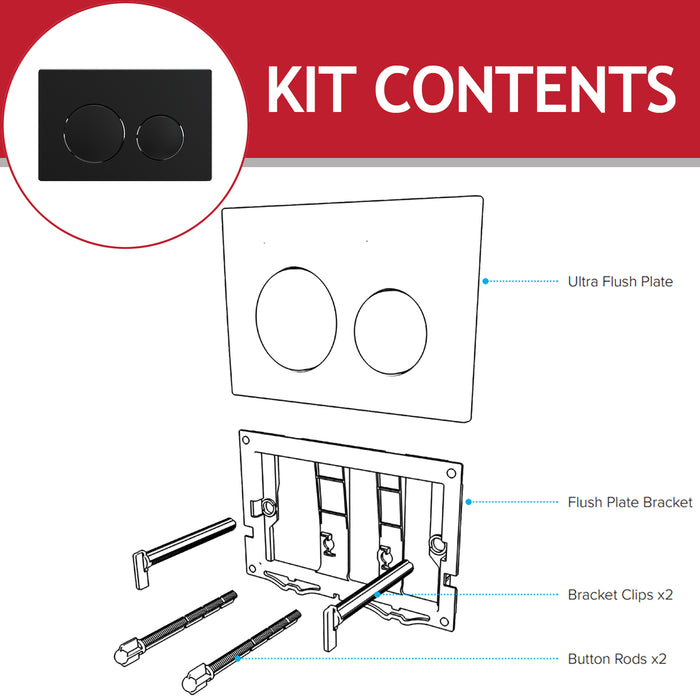 KIT CONTENTS

Ultra Flush Plate

Flush Plate Bracket

Bracket Clips x2

Button Rods x2