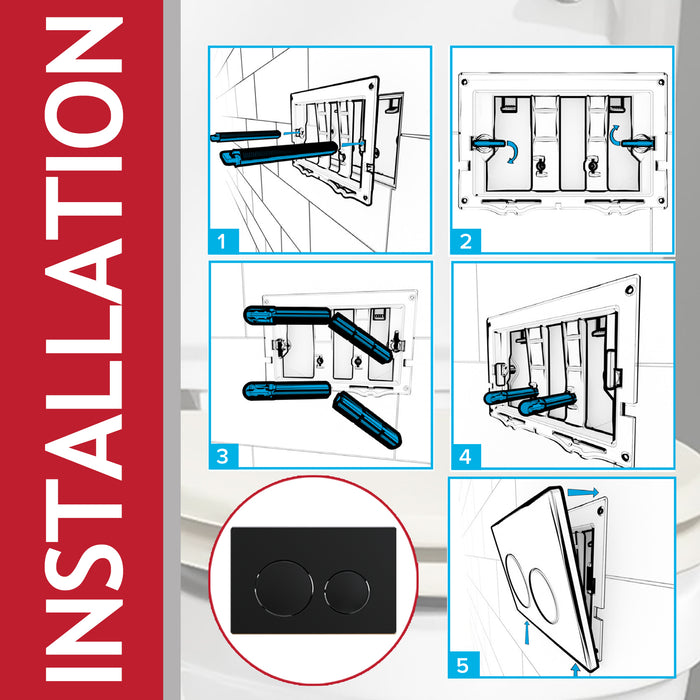 INSTALLATION

1

2

3

4

5