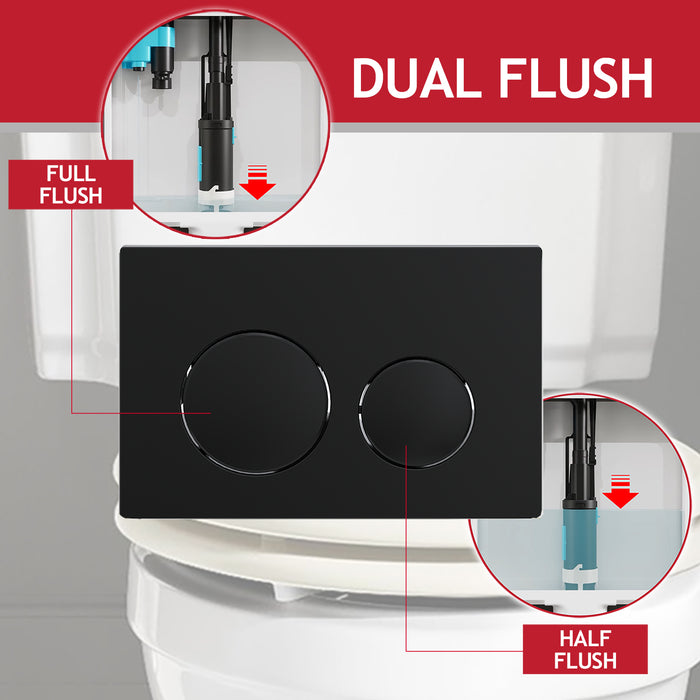 DUAL FLUSH

FULL FLUSH

HALF FLUSH