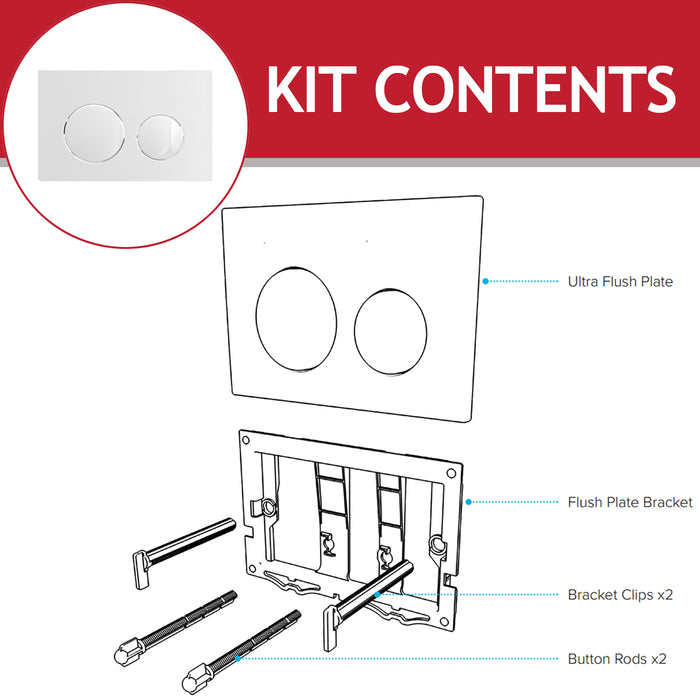 KIT CONTENTS

Ultra Flush Plate

Flush Plate Bracket

Bracket Clips x2

Button Rods x2