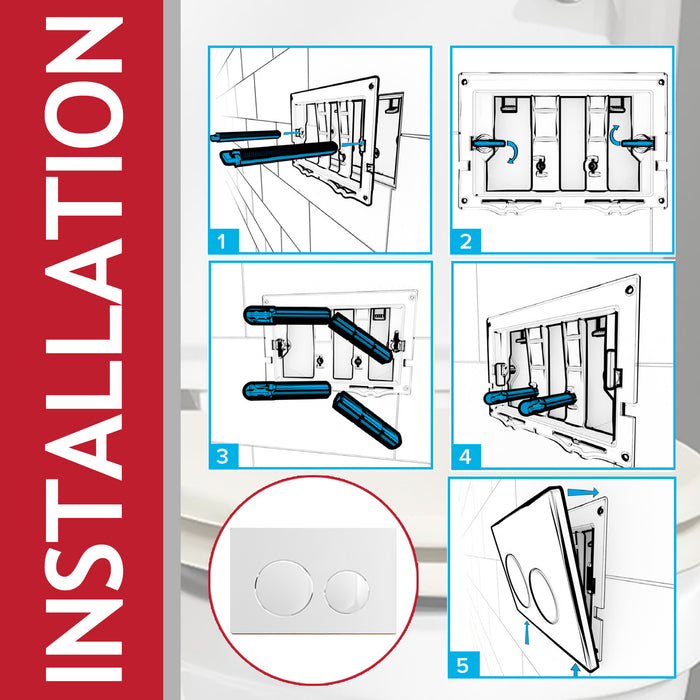 INSTALLATION

1

2

3

4

5