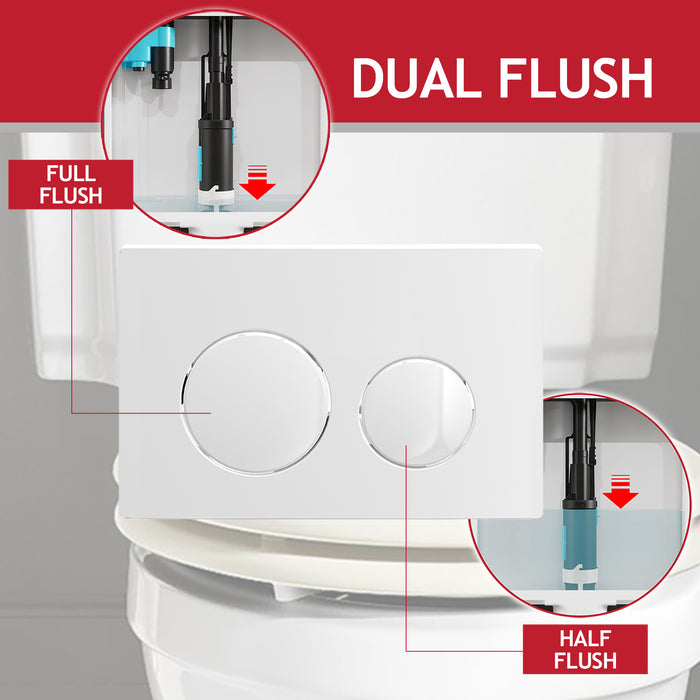 DUAL FLUSH

FULL FLUSH

HALF FLUSH