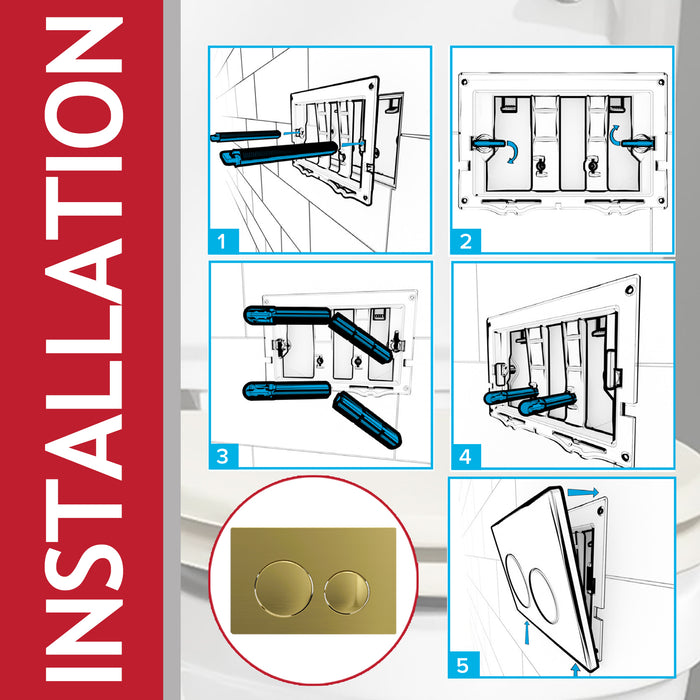 INSTALLATION

1

2

3

4

5