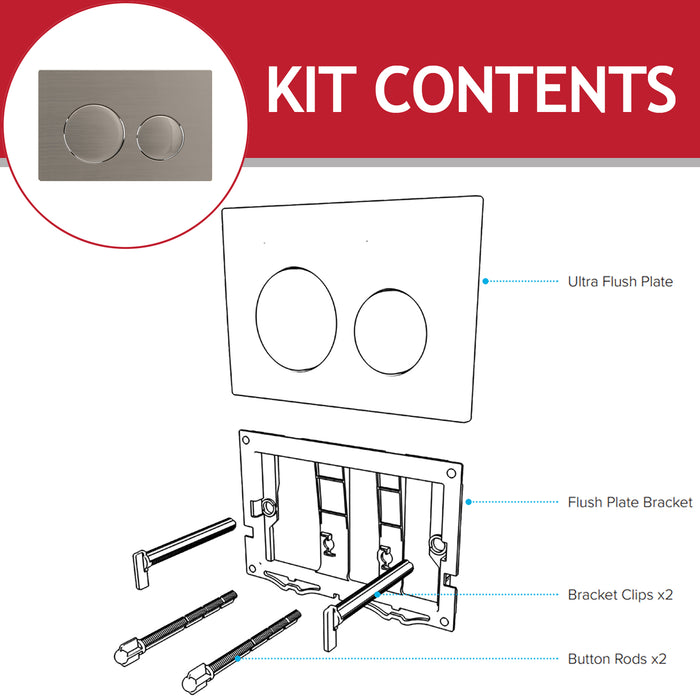 KIT CONTENTS

Ultra Flush Plate

Flush Plate Bracket

Bracket Clips x2

Button Rods x2