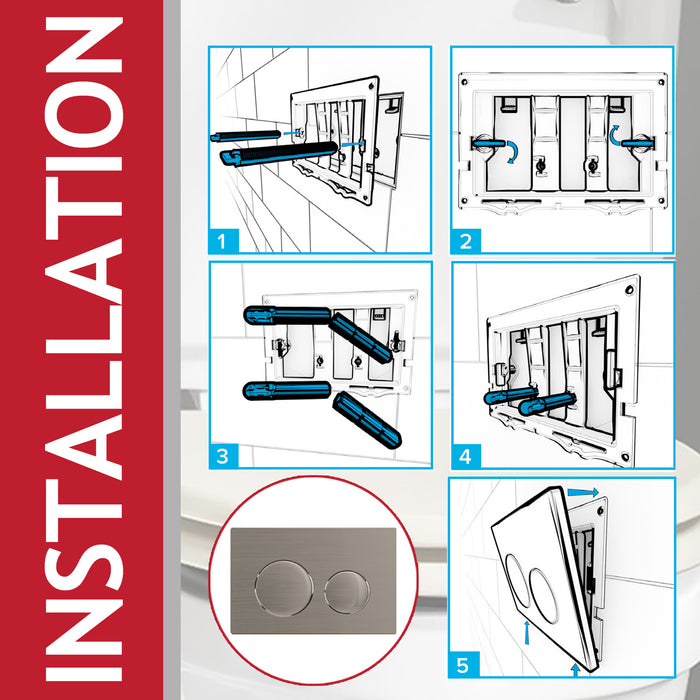 INSTALLATION

1

2

3

4

5