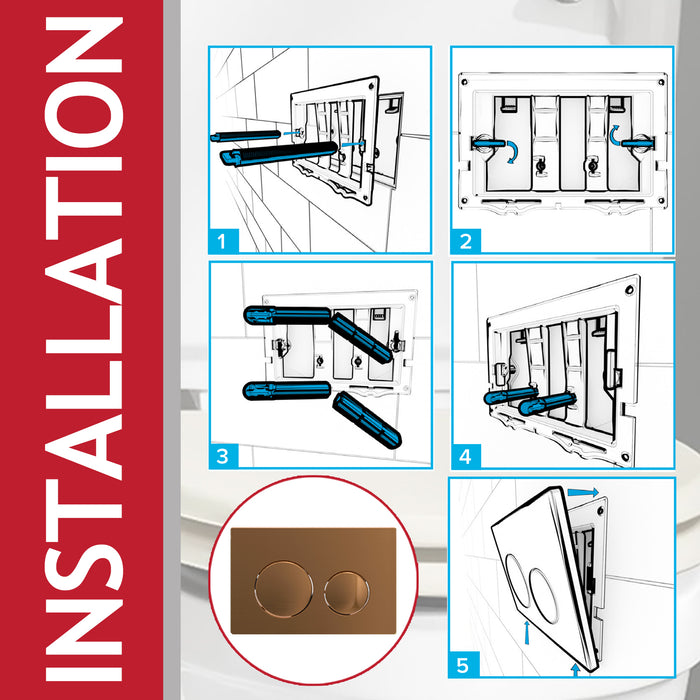 INSTALLATION

1

2

3

4

5