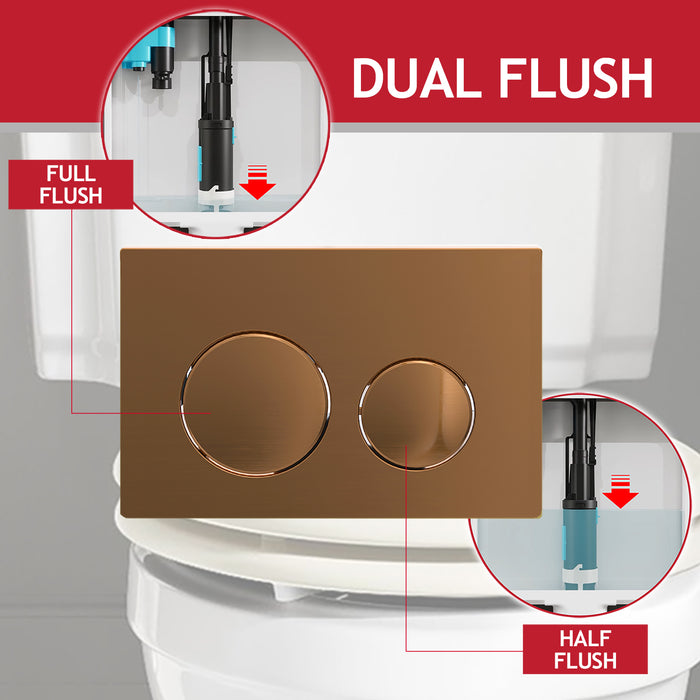 DUAL FLUSH

FULL FLUSH

HALF FLUSH