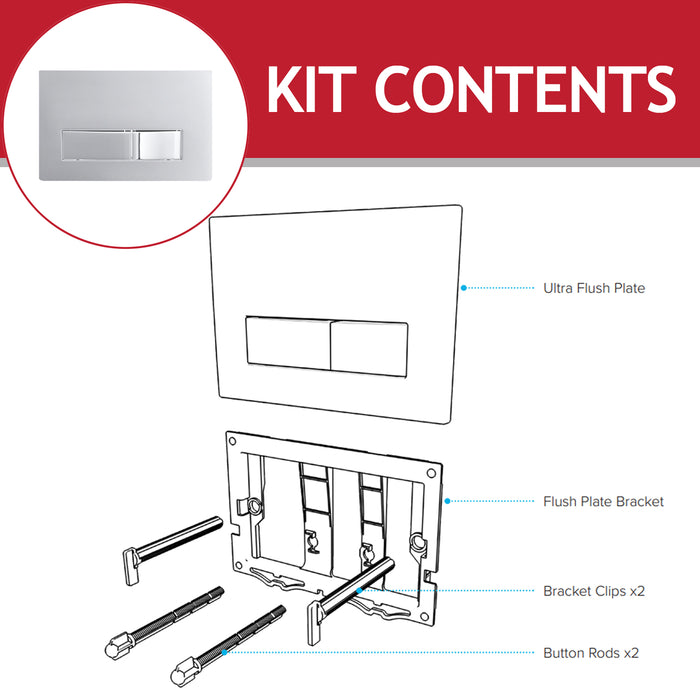 KIT CONTENTS

Ultra Flush Plate

Flush Plate Bracket

Bracket Clips x2

Button Rods x2