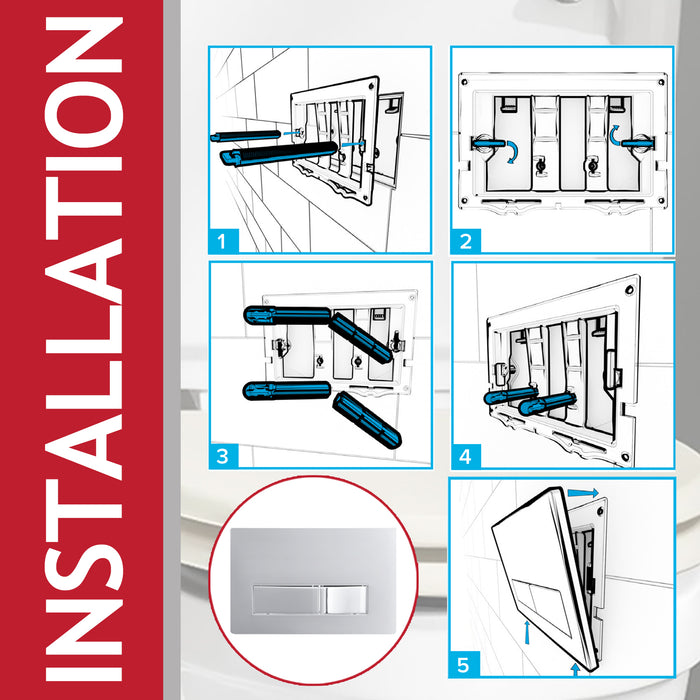 INSTALLATION

1

2

3

4

5