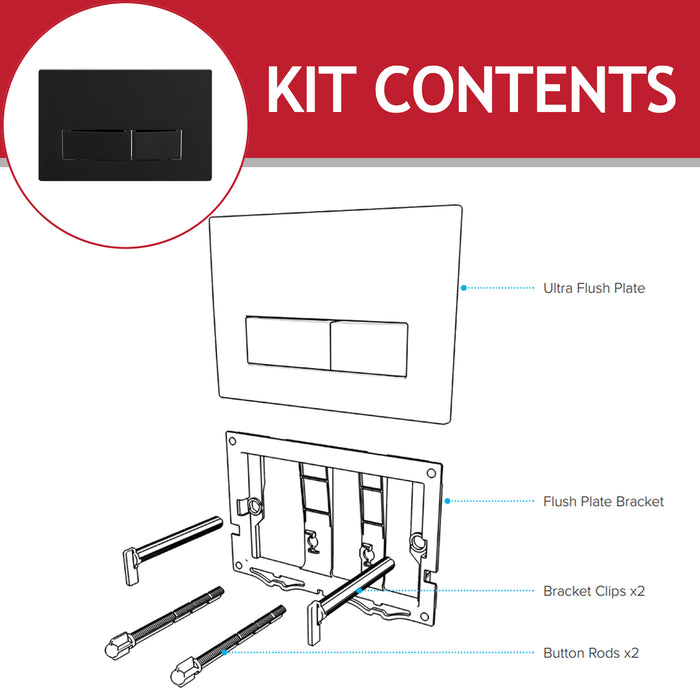 KIT CONTENTS

Ultra Flush Plate

Flush Plate Bracket

Bracket Clips x2

Button Rods x2