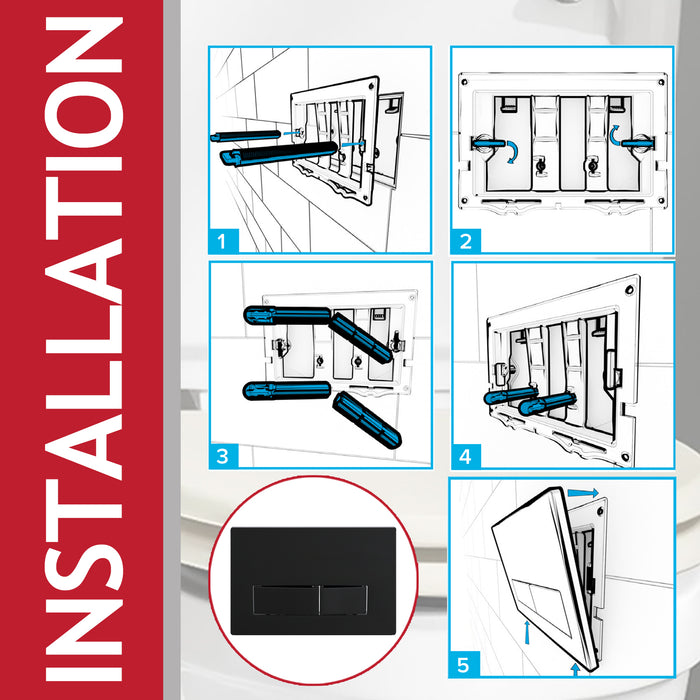 INSTALLATION

1

2

3

4

5