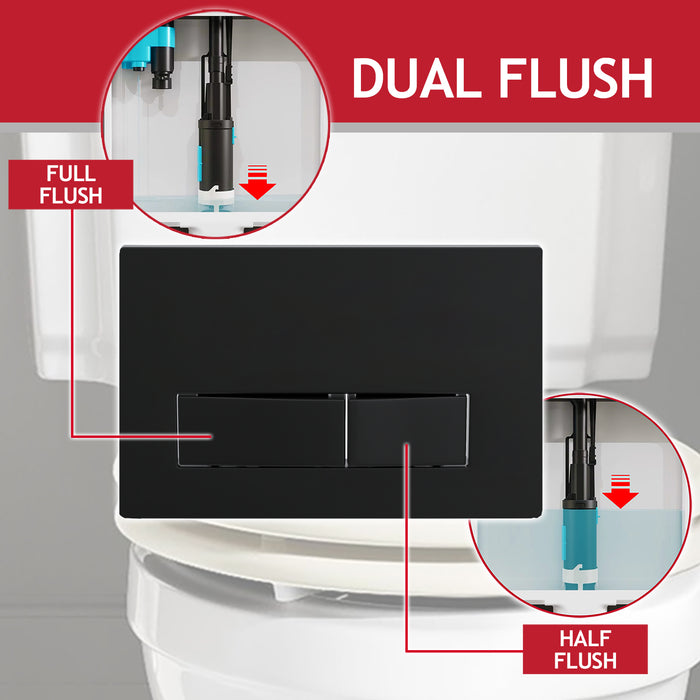 DUAL FLUSH

FULL FLUSH

HALF FLUSH