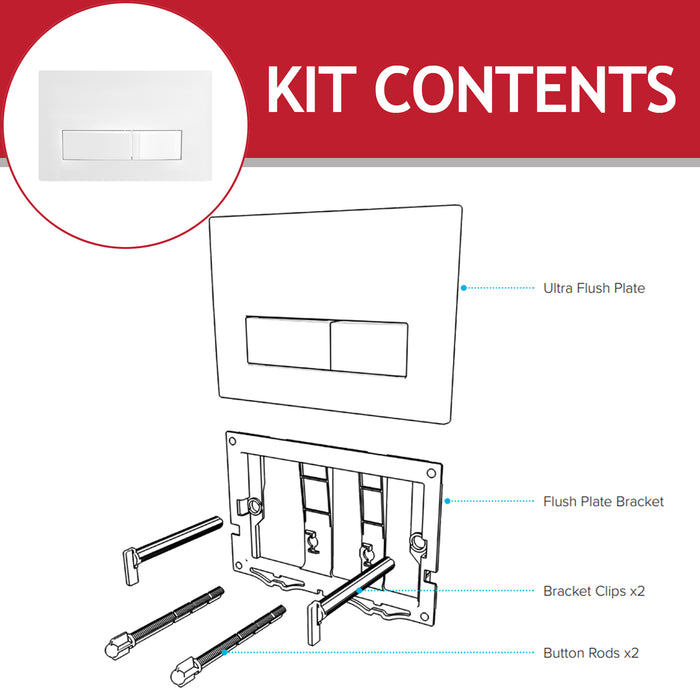 KIT CONTENTS

Ultra Flush Plate

Flush Plate Bracket

Bracket Clips x2

Button Rods x2