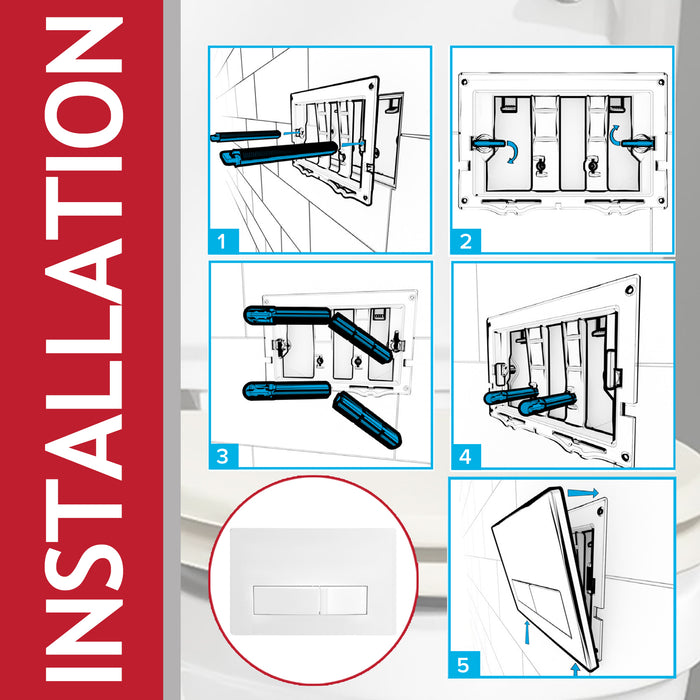 INSTALLATION

1

2

3

4

5