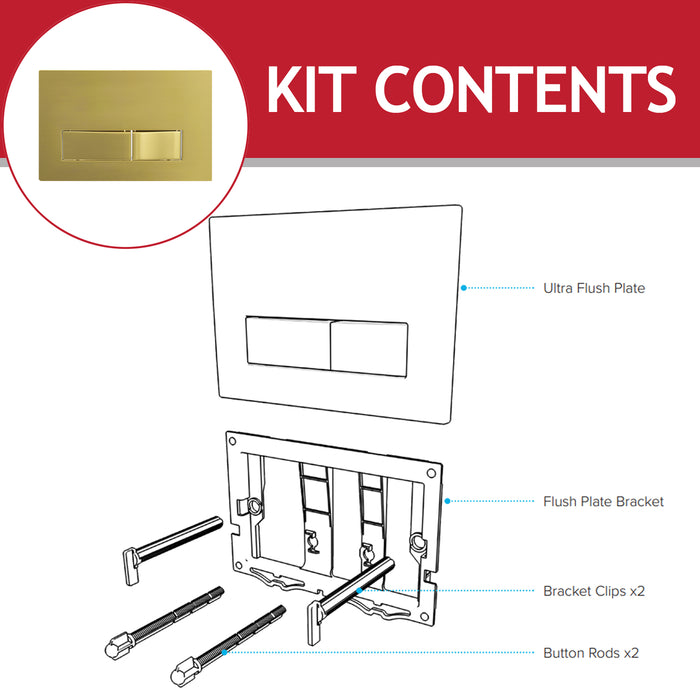 KIT CONTENTS

Ultra Flush Plate

Flush Plate Bracket

Bracket Clips x2

Button Rods x2