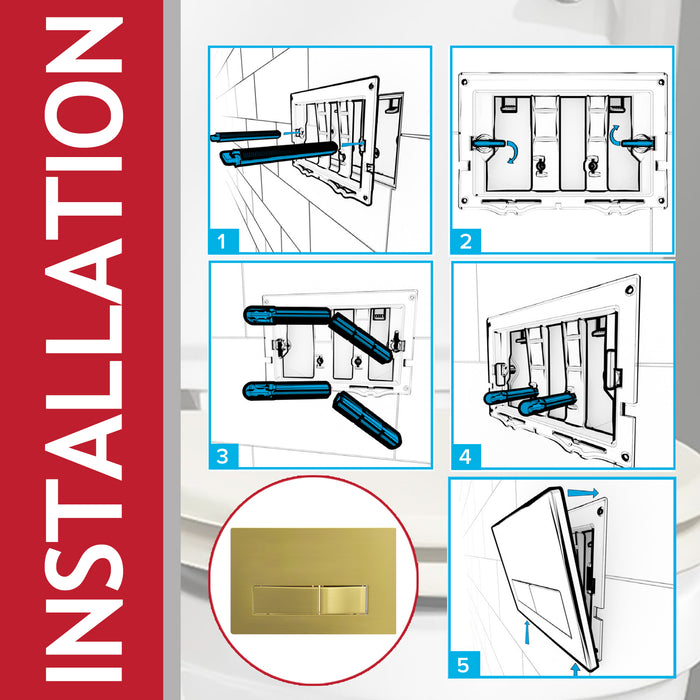 INSTALLATION

1

2

3

4

5