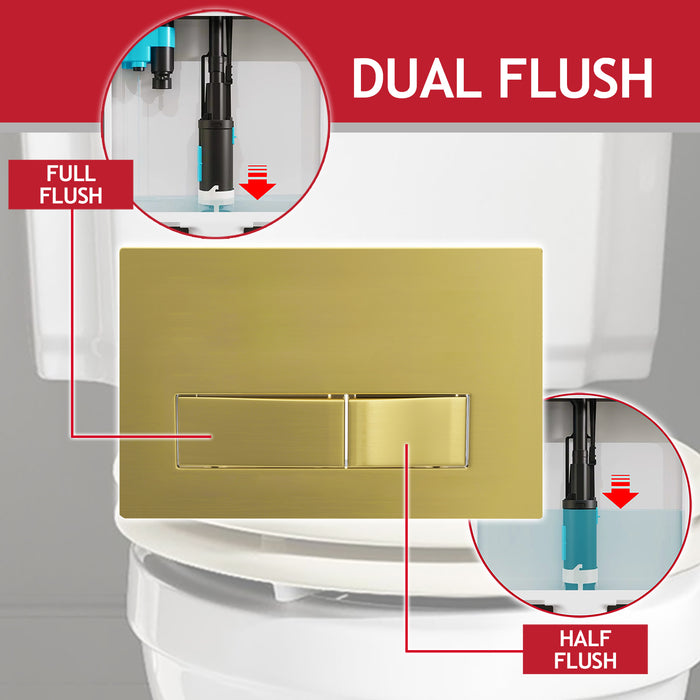 DUAL FLUSH

FULL FLUSH

HALF FLUSH