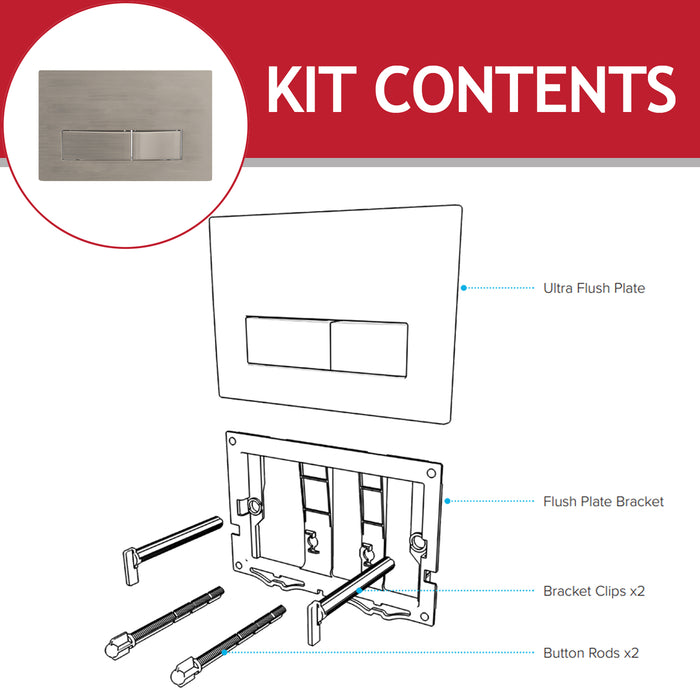 KIT CONTENTS

Ultra Flush Plate

Flush Plate Bracket

Bracket Clips x2

Button Rods x2