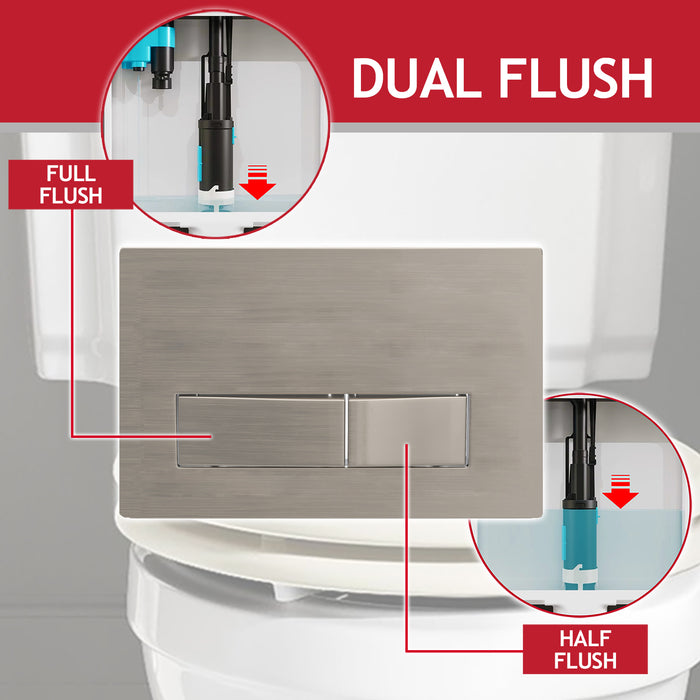 DUAL FLUSH

FULL FLUSH

HALF FLUSH