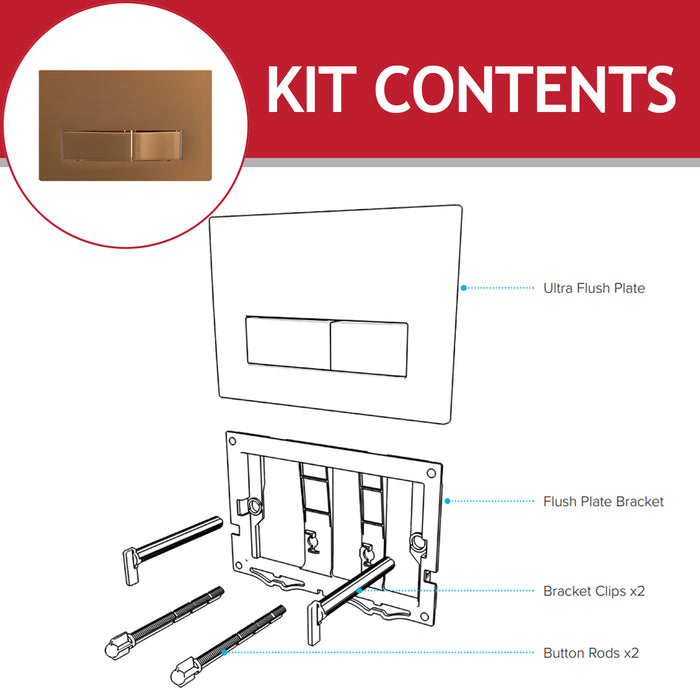 KIT CONTENTS

Ultra Flush Plate

Flush Plate Bracket

Bracket Clips x2

Button Rods x2