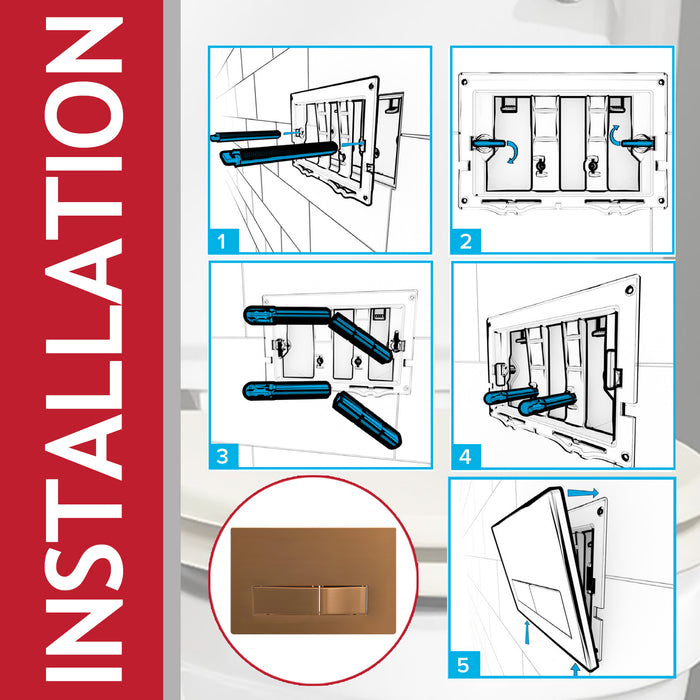 INSTALLATION

1

2

3

4

5