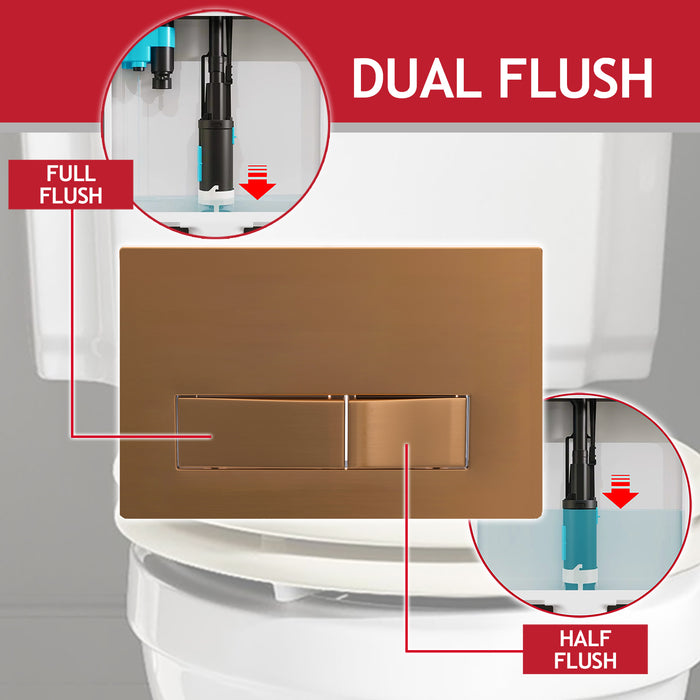 DUAL FLUSH

FULL FLUSH

HALF FLUSH