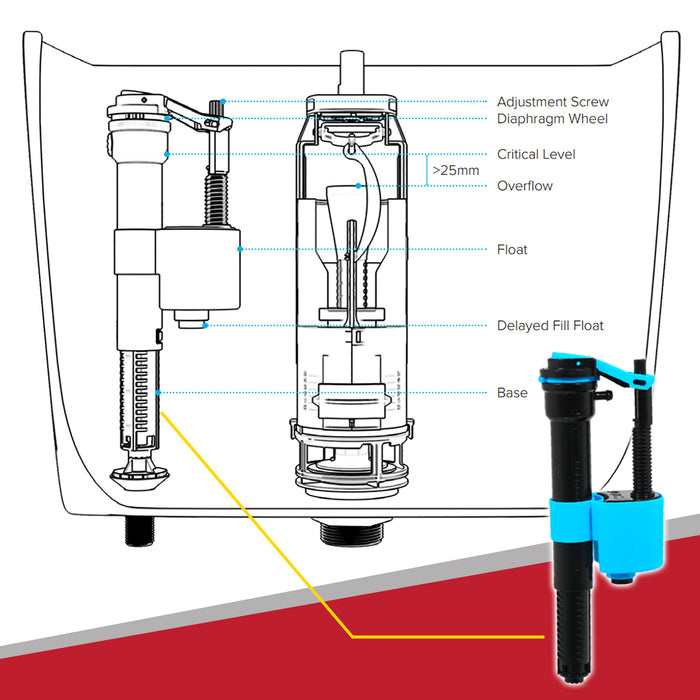 Adjustment Screw
Diaphragm Wheel
Critical Level
>25mm
Overflow
Float
Delayed Fill Float
Base